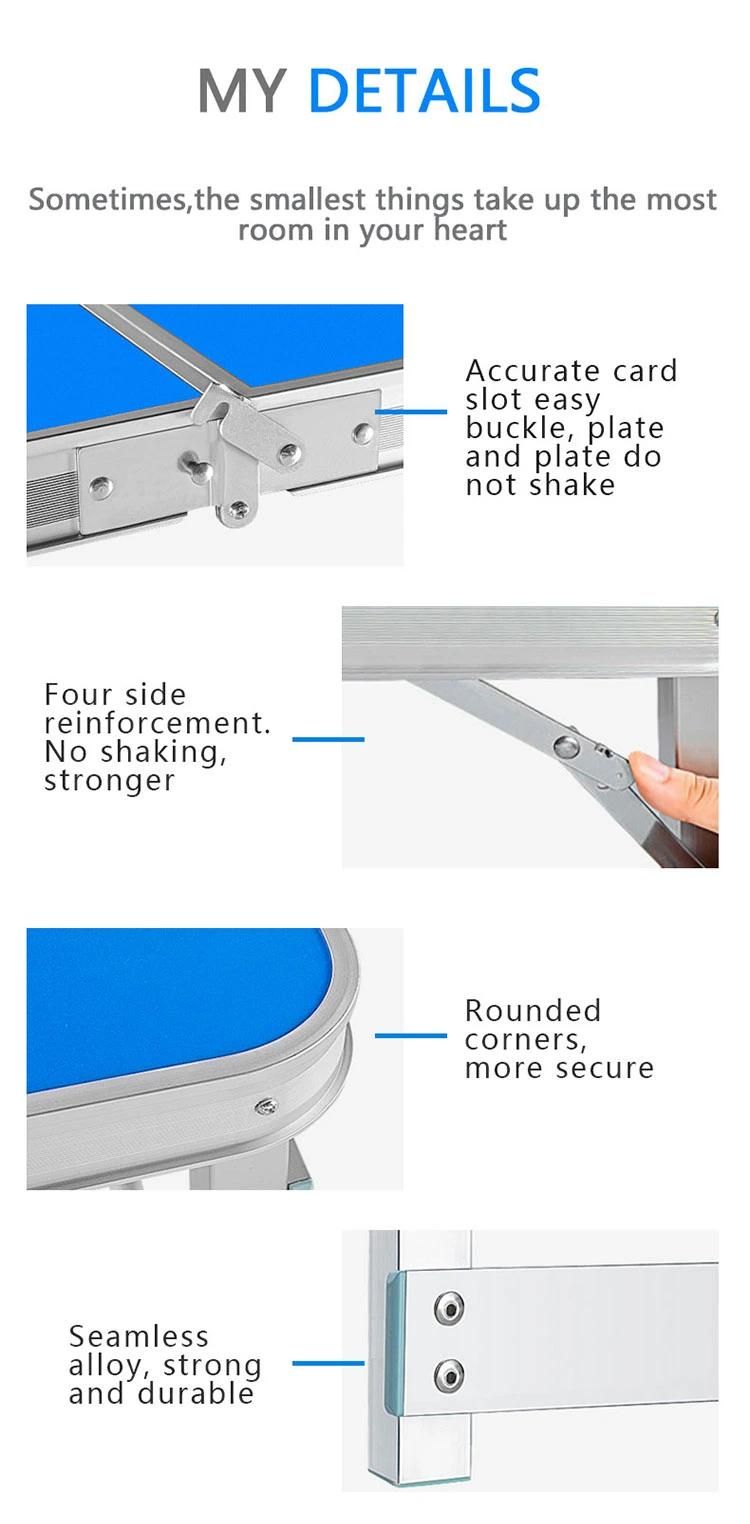 MY DETAILS

Sometimes,the smallest things take up the most room in your heart

Accurate card slot easy buckle, plate and plate do not shake

Four side reinforcement. No shaking, stronger

Rounded corners, more secure

Seamless alloy, strong and durable