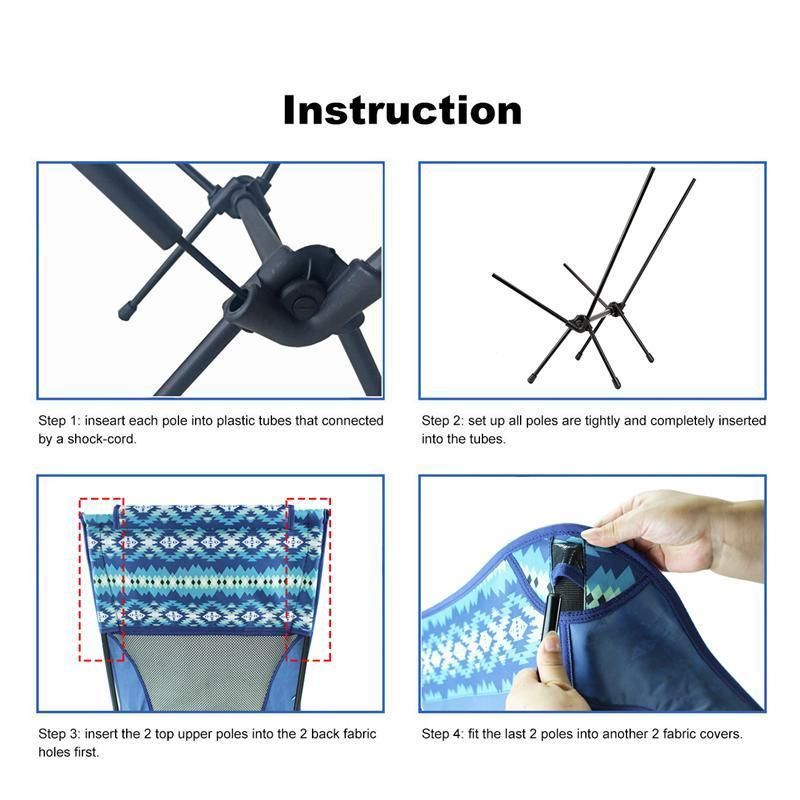 Instruction

Step 1: inseart each pole into plastic tubes that connected by a shock-cord.

Step 2: set up all poles are tightly and completely inserted into the tubes.

Step 3: insert the 2 top upper poles into the 2 back fabric holes first.

Step 4: fit the last 2 poles into another 2 fabric covers.