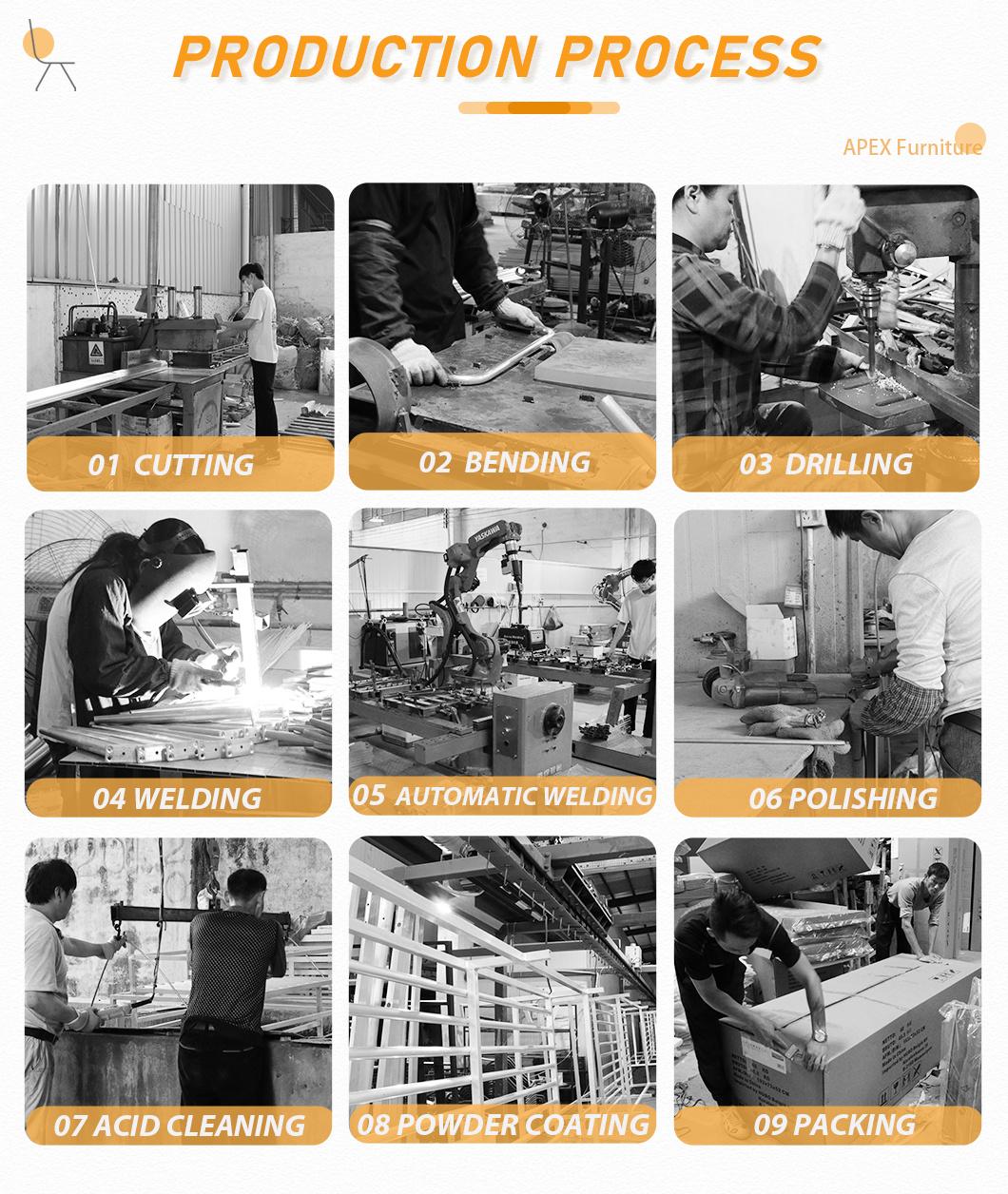 PRODUCTION PROCESS

APEX Furniture

01 CUTTING

02 BENDING

03 DRILLING

YASKAWA

04 WELDING

05 AUTOMATIC WELDING

06 POLISHING

07 ACID CLEANING

08 POWDER COATING

09 PACKING