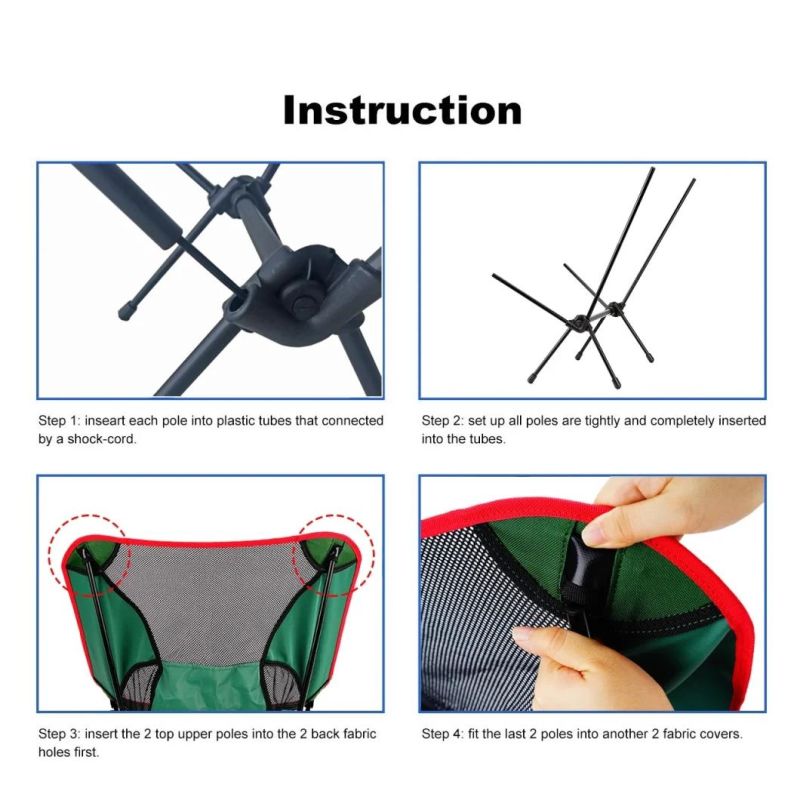 Instruction

Step 1: inseart each pole into plastic tubes that connected by a shock-cord.

Step 2: set up all poles are tightly and completely inserted into the tubes.

Step 3: insert the 2 top upper poles into the 2 back fabric holes first.

Step 4: fit the last 2 poles into another 2 fabric covers.