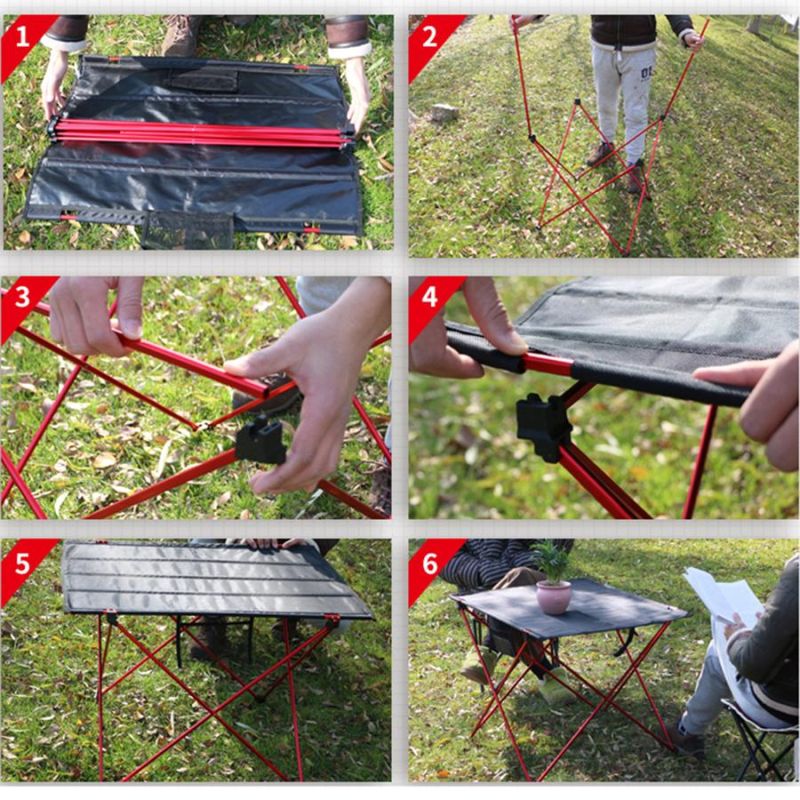 1

2

3

4

5

6