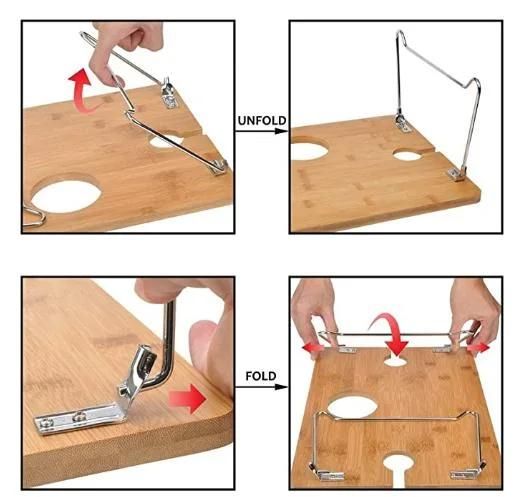 UNFOLD

FOLD