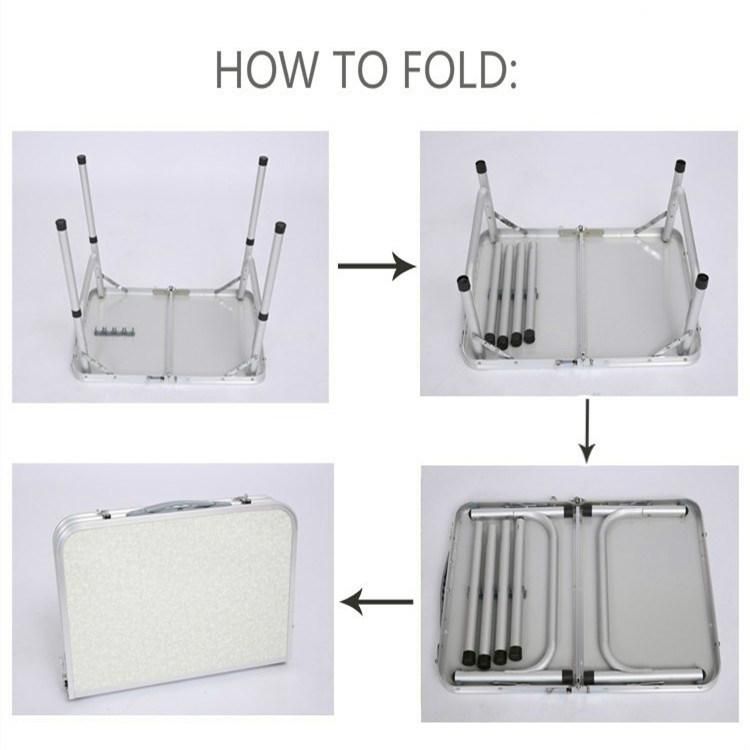 HOW TO FOLD: